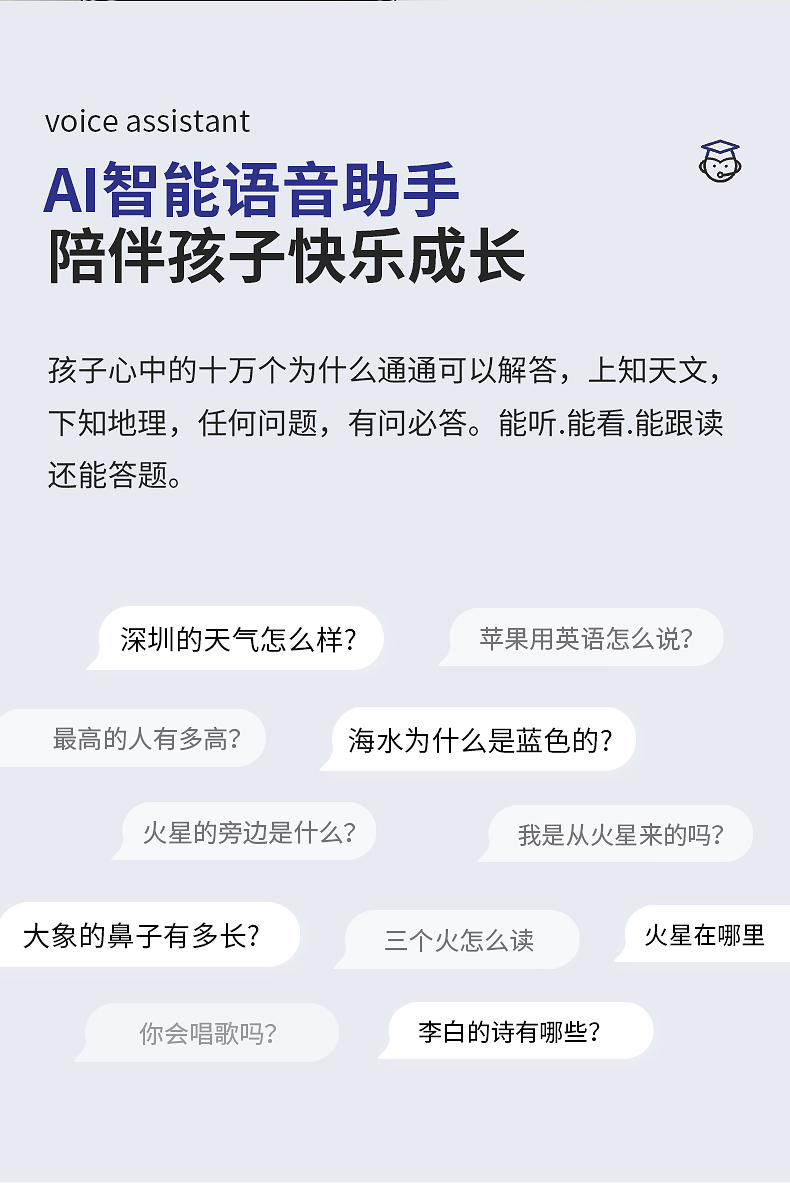 voice assistant

AI智能语音助手
陪伴孩子快乐成长

孩子心中的十万个为什么通通可以解答，上知天文，下知地理，任何问题，有问必答。能听.能看.能跟读还能答题。

深圳的天气怎么样?

苹果用英语怎么说?

最高的人有多高?

海水为什么是蓝色的?

火星的旁边是什么?

我是从火星来的吗?

大象的鼻子有多长?

三个火怎么读

火星在哪里

你会唱歌吗?

李白的诗有哪些?